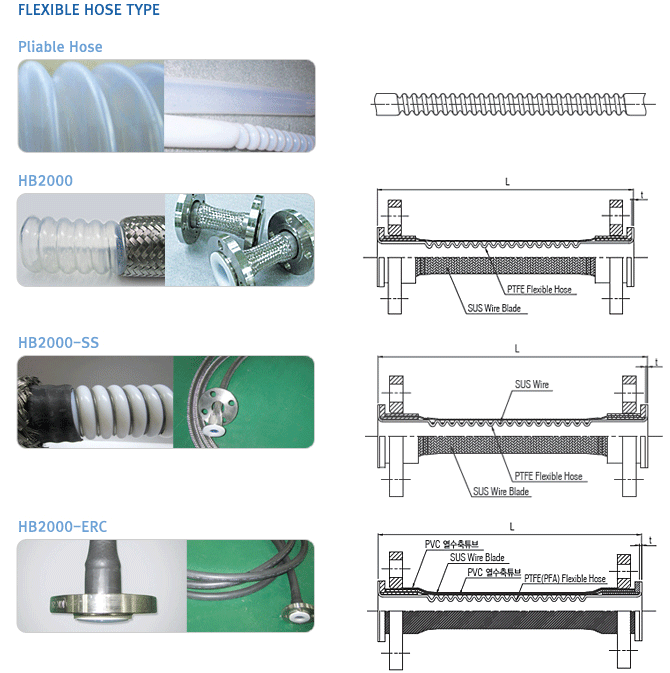 FLEXIBLE HOSE TYPE

Pliable Hose

HB2000

L

t

PTFE Flexible Hose

SUS Wire Blade

HB2000-SS

L

t

SUS Wire

PTFE Flexible Hose

SUS Wire Blade

HB2000-ERC

L

t

PVC 열수축튜브

SUS Wire Blade

PVC 열수축튜브

PTFE(PFA) Flexible Hose